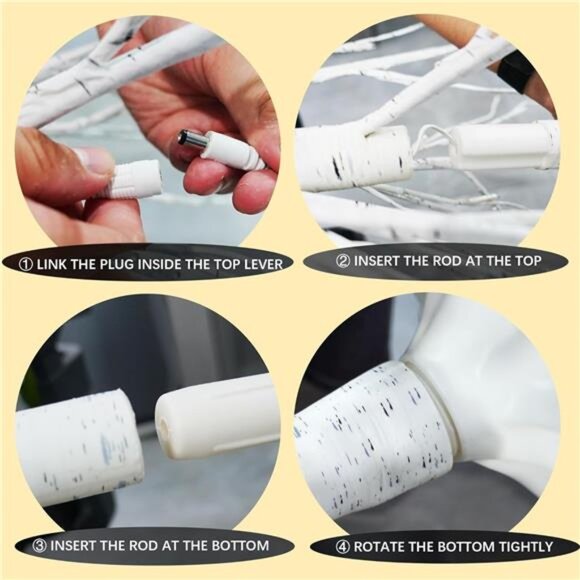 ① LINK THE PLUG INSIDE THE TOP LEVER

② INSERT THE ROD AT THE TOP

③ INSERT THE ROD AT THE BOTTOM

④ ROTATE THE BOTTOM TIGHTLY